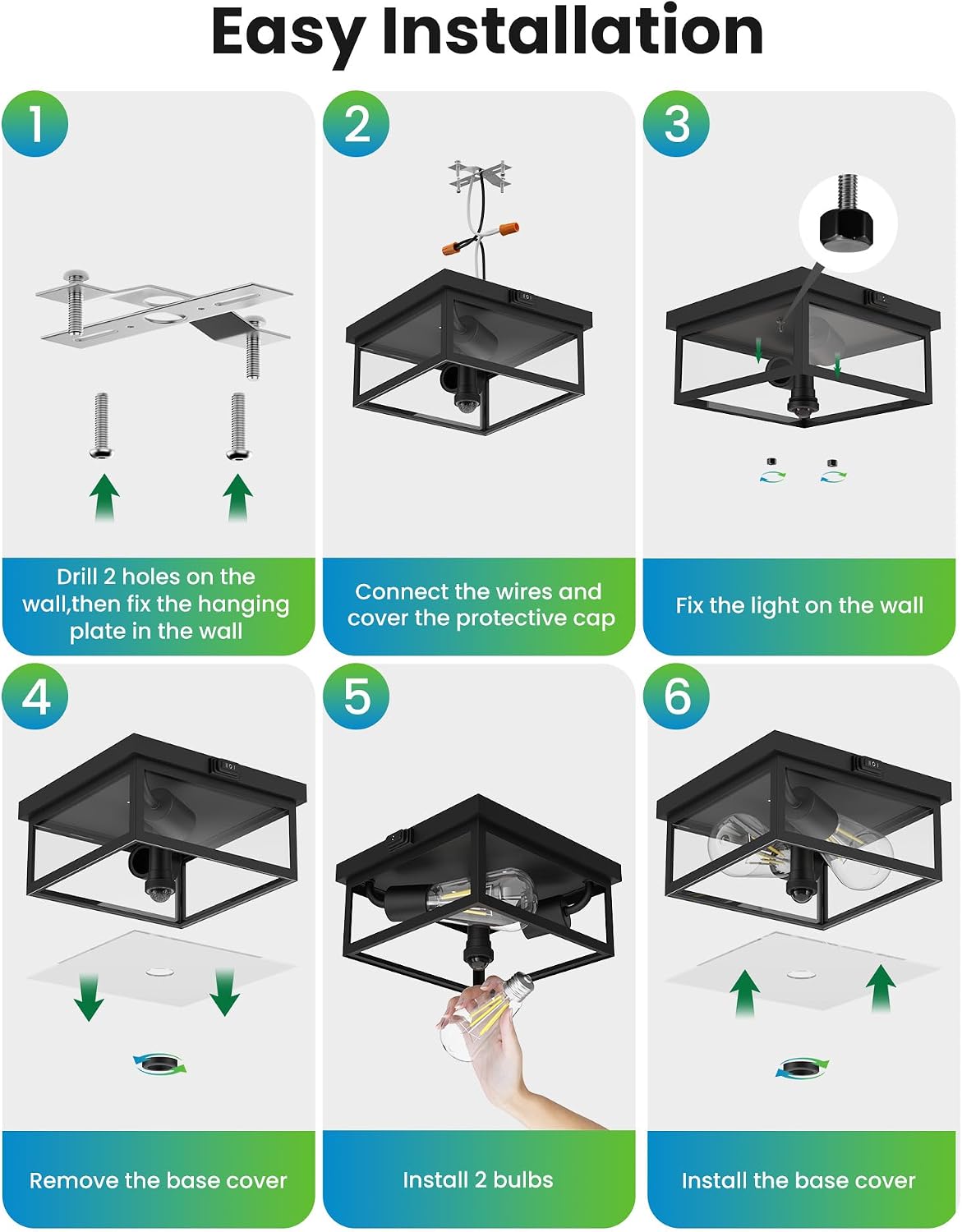 Easy Installation

1

Drill 2 holes on the wall,then fix the hanging plate in the wall

2

Connect the wires and cover the protective cap

3

Fix the light on the wall

4

Remove the base cover

5

Install 2 bulbs

6

Install the base cover