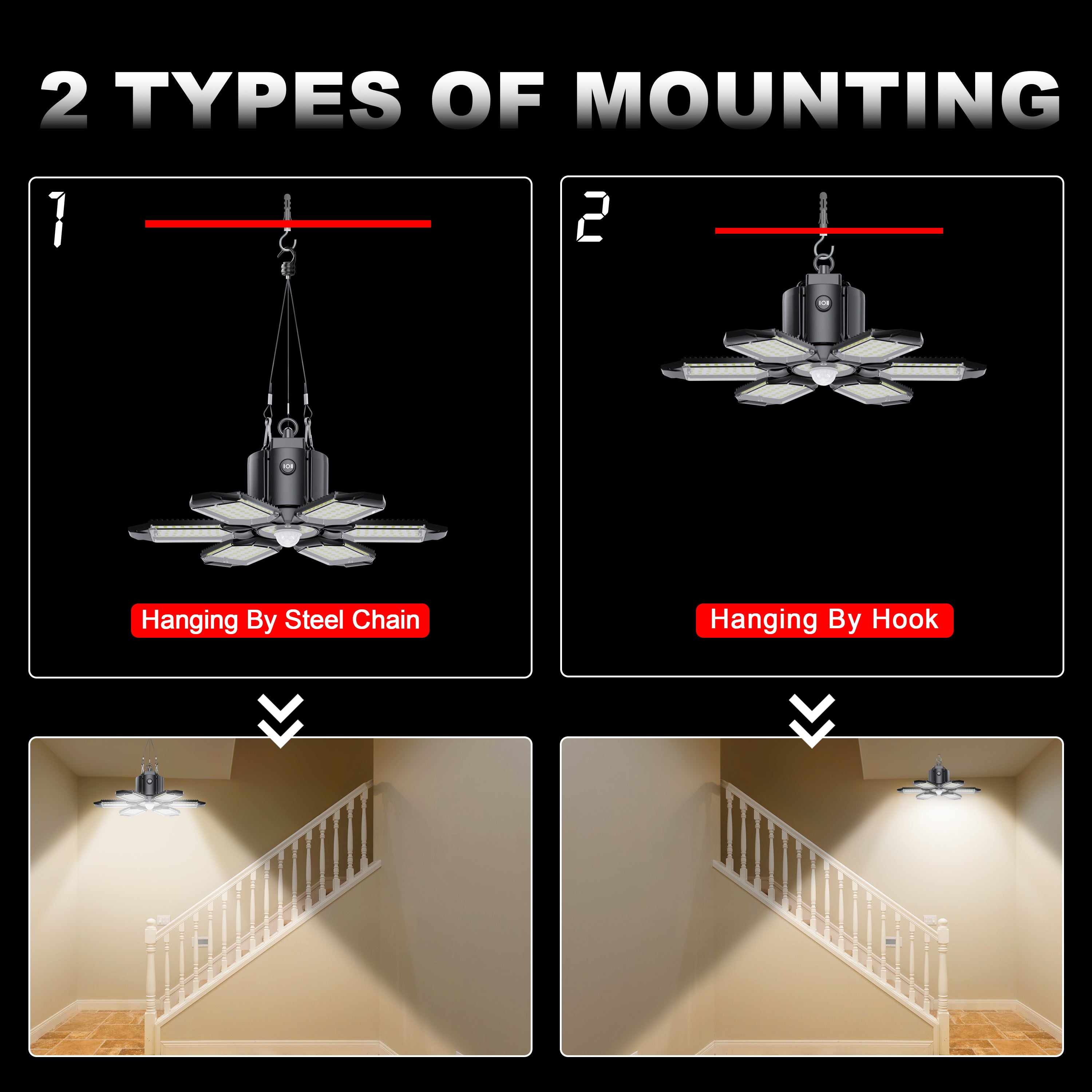 2 TYPES OF MOUNTING

1

Hanging By Steel Chain

2

Hanging By Hook