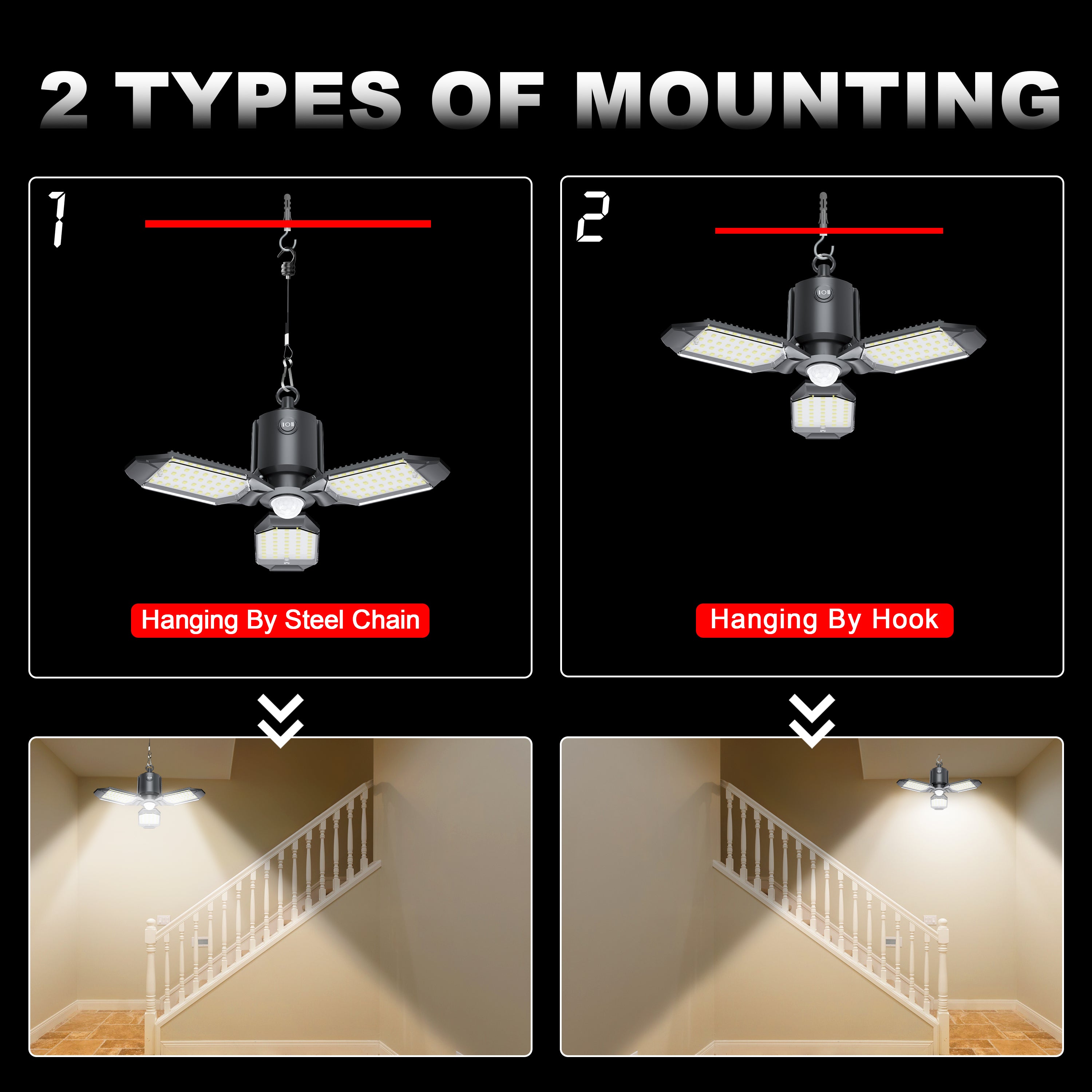 2 TYPES OF MOUNTING

1

Hanging By Steel Chain

2

Hanging By Hook